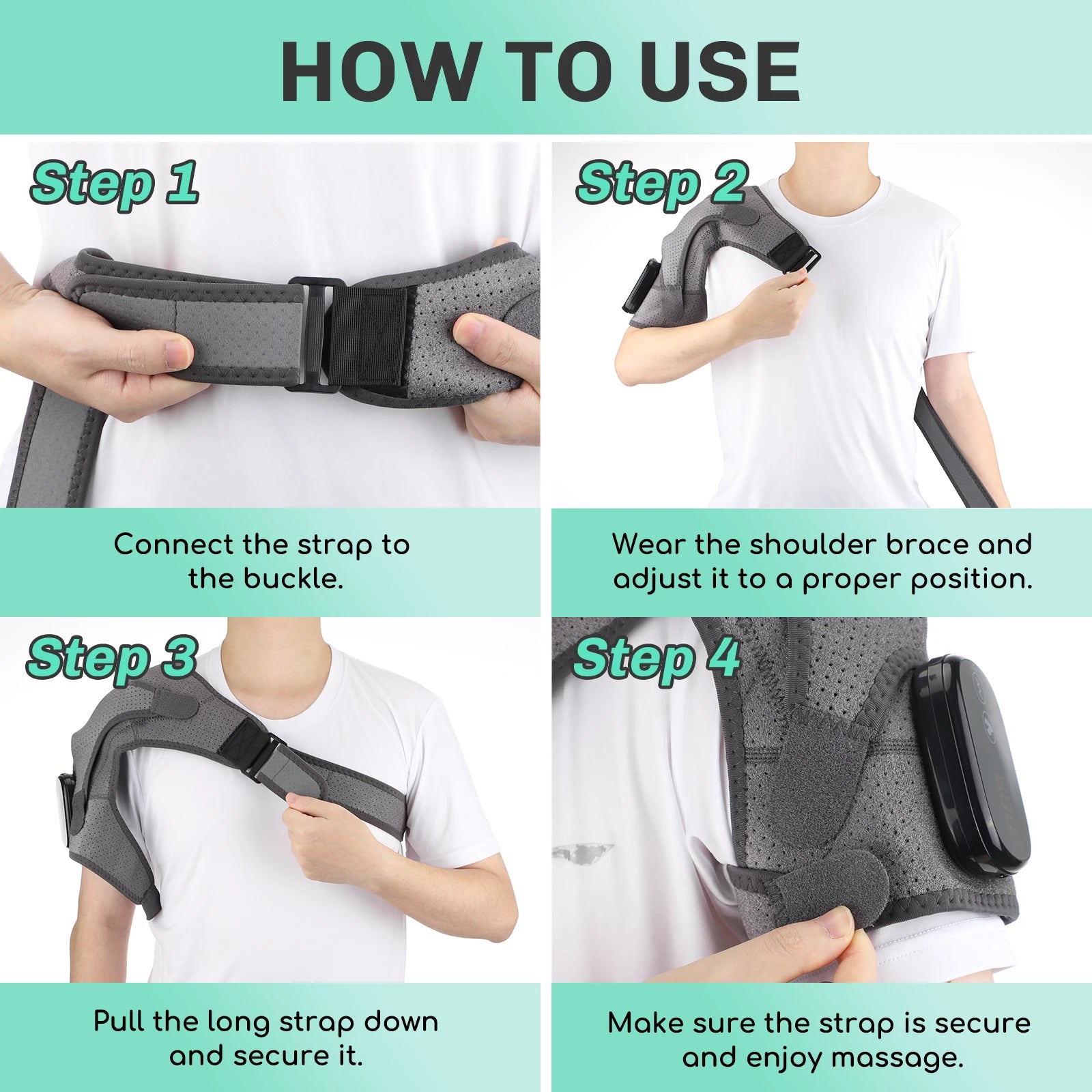 HOW TO USE

Step 1

Connect the strap to the buckle.

Step 2

Wear the shoulder brace and adjust it to a proper position.

Step 3

Pull the long strap down and secure it.

Step 4

Make sure the strap is secure and enjoy massage.