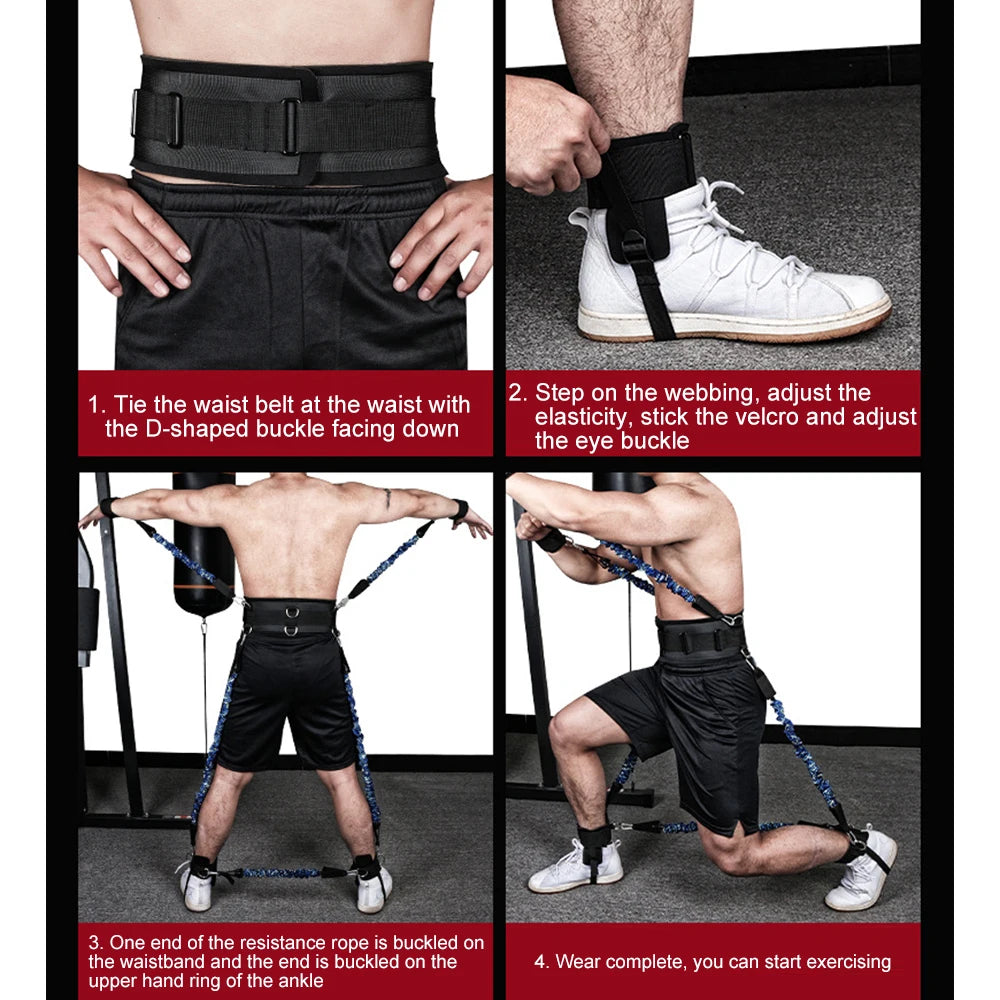 1. Tie the waist belt at the waist with the D-shaped buckle facing down

2. Step on the webbing, adjust the elasticity, stick the velcro and adjust the eye buckle

3. One end of the resistance rope is buckled on the waistband and the end is buckled on the upper hand ring of the ankle

4. Wear complete, you can start exercising